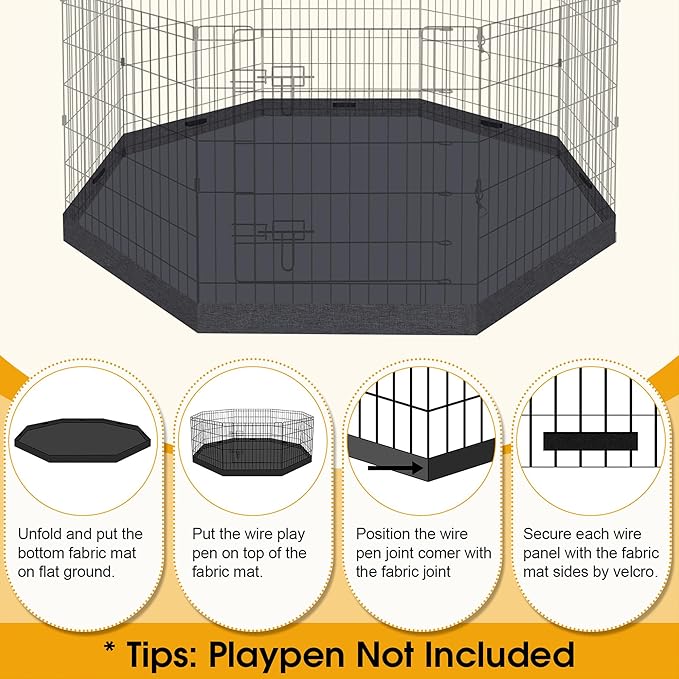 Unfold and put the bottom fabric mat on flat ground.

Put the wire play pen on top of the fabric mat.

Position the wire pen joint comer with the fabric joint

Secure each wire panel with the fabric mat sides by velcro.

* Tips: Playpen Not Included