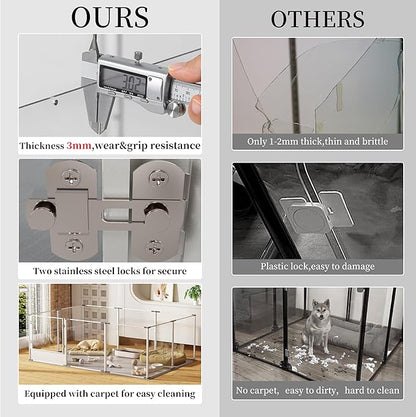 OURS

3.02

Thickness 3mm,wear&grip resistance

Two stainless steel locks for secure

Equipped with carpet for easy cleaning

OTHERS

Only 1-2mm thick,thin and brittle

Plastic lock,easy to damage

No carpet, easy to dirty, hard to clean