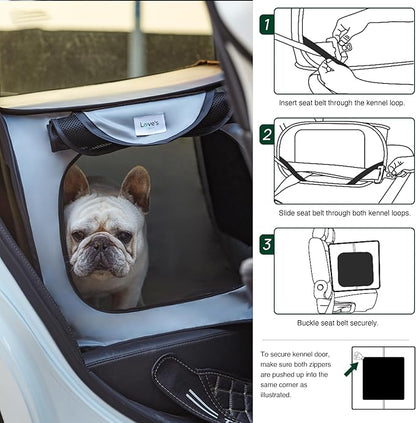 Love's

1

Insert seat belt through the kennel loop.

2

Slide seat belt through both kennel loops.

3

Buckle seat belt securely.

To secure kennel door, make sure both zippers are pushed up into the same corner as illustrated.