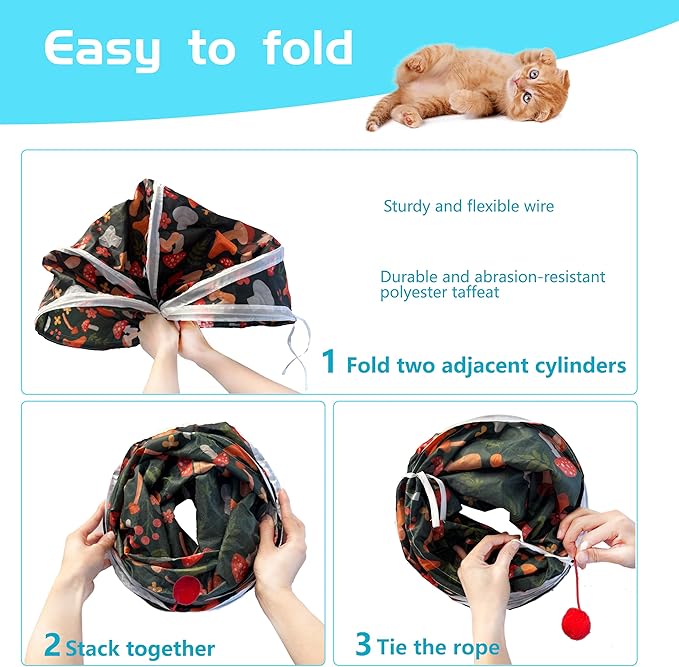 Easy to fold

Sturdy and flexible wire

Durable and abrasion-resistant polyester taffeat

1 Fold two adjacent cylinders

2 Stack together

3 Tie the rope