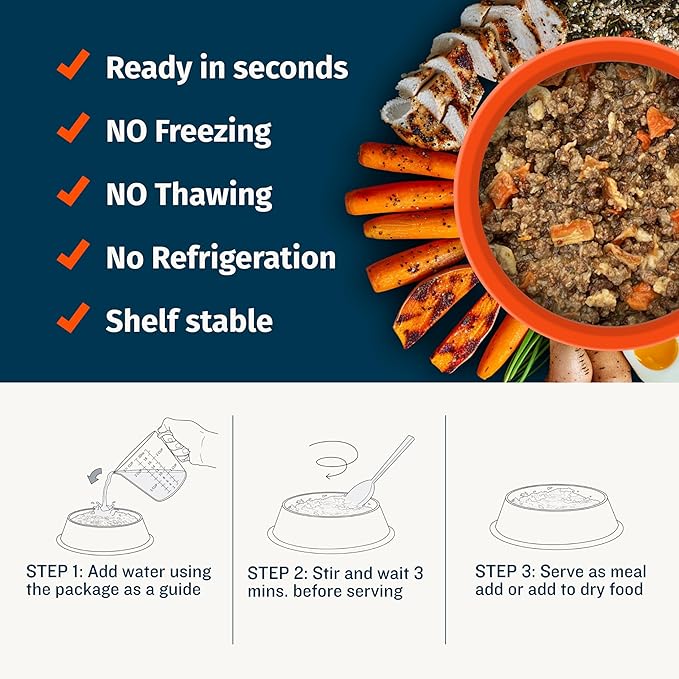 Ready in seconds

NO Freezing

NO Thawing

No Refrigeration

Shelf stable

STEP 1: Add water using the package as a guide

STEP 2: Stir and wait 3 mins. before serving

STEP 3: Serve as meal add or add to dry food