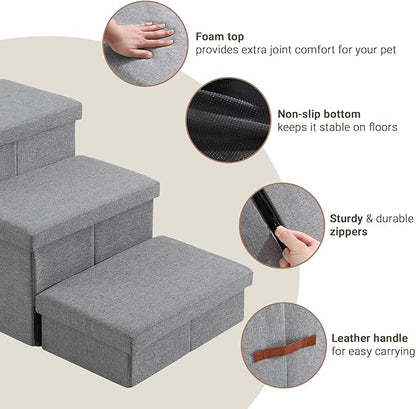 Foam top
provides extra joint comfort for your pet

Non-slip bottom
keeps it stable on floors

Sturdy & durable
zippers

Leather handle
for easy carrying