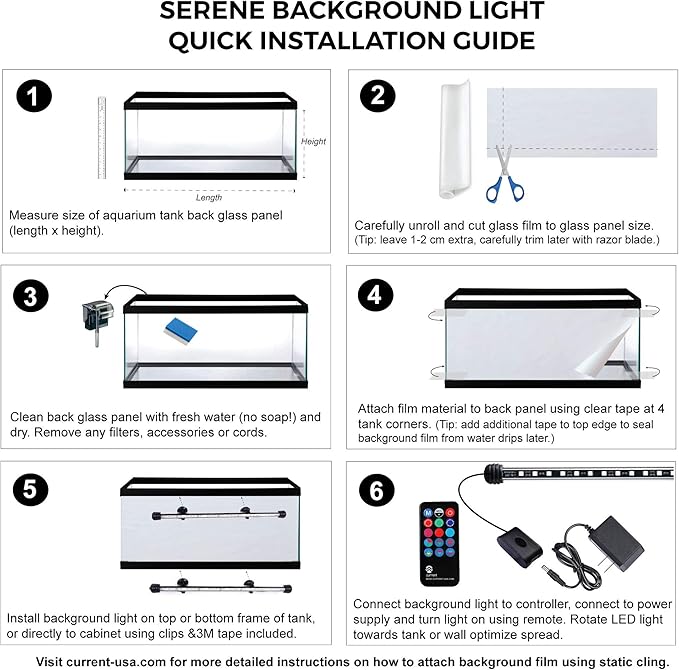 SERENE BACKGROUND LIGHT
QUICK INSTALLATION GUIDE

1

Height

Length

Measure size of aquarium tank back glass panel (length x height).

2

Carefully unroll and cut glass film to glass panel size. (Tip: leave 1-2 cm extra, carefully trim later with razor blade.)

3

Clean back glass panel with fresh water (no soap!) and dry. Remove any filters, accessories or cords.

4

Attach film material to back panel using clear tape at 4 tank corners. (Tip: add additional tape to top edge to seal background film from water drips later.)

5

Install background light on top or bottom frame of tank, or directly to cabinet using clips &3M tape included.

6

M

Connect background light to controller, connect to power supply and turn light on using remote. Rotate LED light towards tank or wall optimize spread.

Visit current-usa.com for more detailed instructions on how to attach background film using static cling.