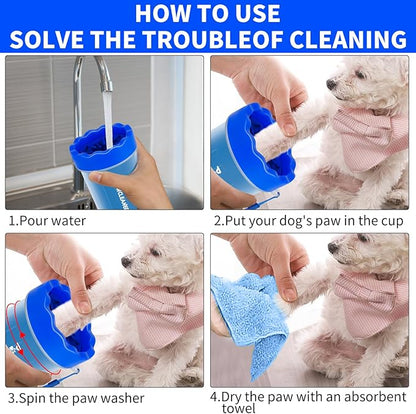 HOW TO USE
SOLVE THE TROUBLEOF CLEANING

1.Pour water

2.Put your dog's paw in the cup

3.Spin the paw washer

4.Dry the paw with an absorbent towel