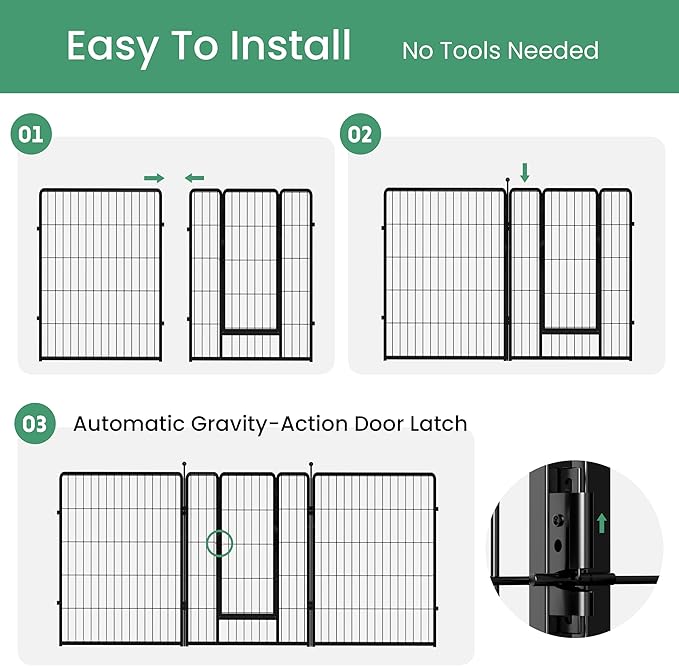 Easy To Install No Tools Needed

01

02

03 Automatic Gravity-Action Door Latch