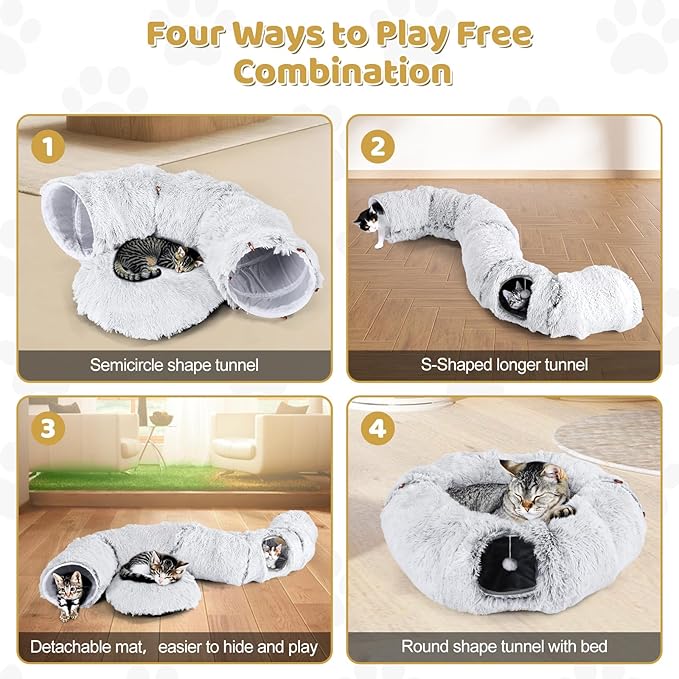 Four Ways to Play Free Combination

1
Semicircle shape tunnel

2
S-Shaped longer tunnel

3
Detachable mat,  easier to hide and play

4
Round shape tunnel with bed