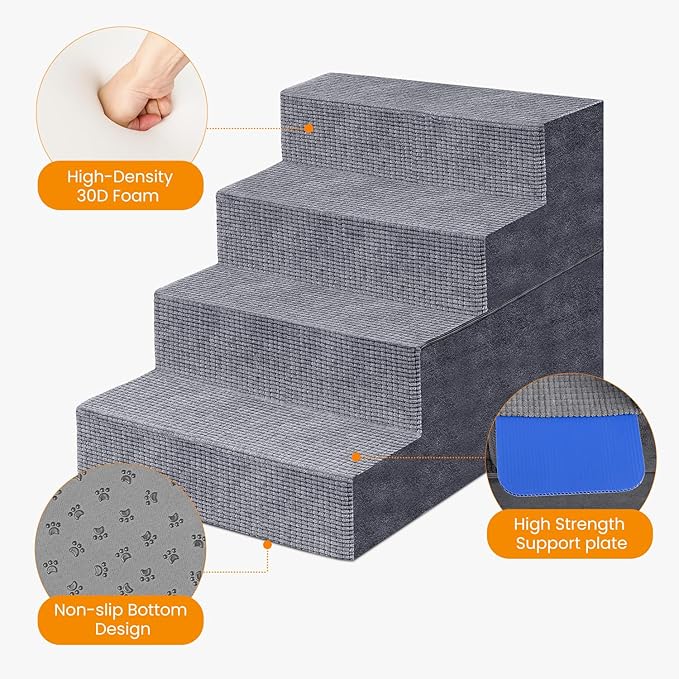 High-Density 30D Foam

High Strength Support plate

Non-slip Bottom Design