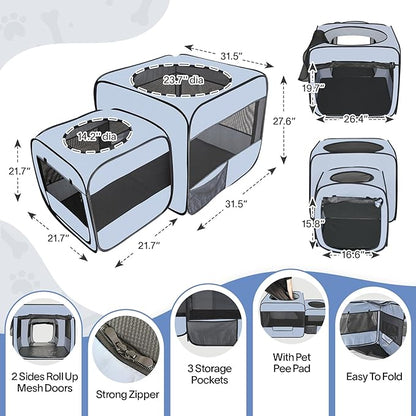 31.5"
23.7" dia
27.6"
14.2" dia
21.7"
31.5"
21.7"
21.7"
19.7"
26.4"
15.8"
16.6"

2 Sides Roll Up Mesh Doors

Strong Zipper

3 Storage Pockets

With Pet Pee Pad

Easy To Fold