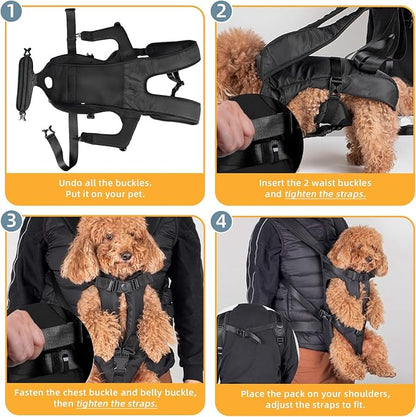 1

Undo all the buckles. Put it on your pet.

2

Insert the 2 waist buckles and tighten the straps.

3

Fasten the chest buckle and belly buckle, then tighten the straps.

4

Place the pack on your shoulders, adjust the straps to fit.