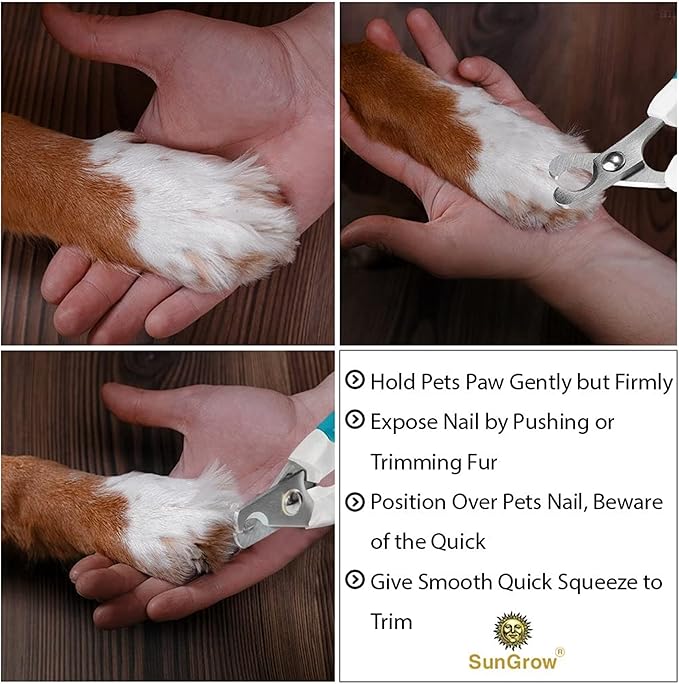 Hold Pets Paw Gently but Firmly

Expose Nail by Pushing or Trimming Fur

Position Over Pets Nail, Beware of the Quick

Give Smooth Quick Squeeze to Trim

SunGrow®