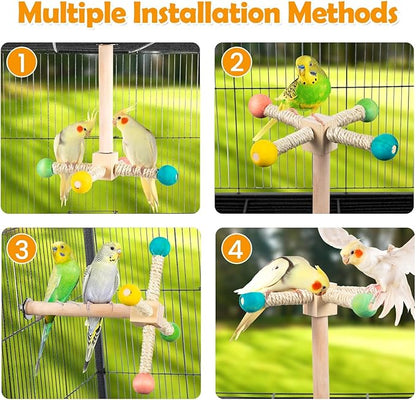 Multiple Installation Methods

1

2

3

4