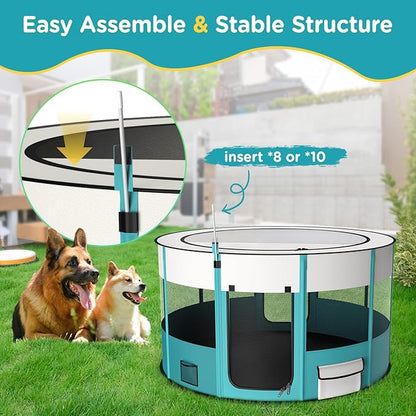 Easy Assemble & Stable Structure

insert *8 or *10