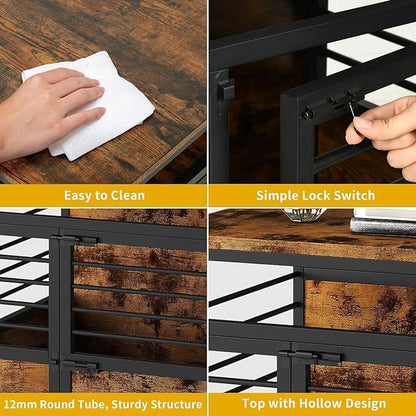 Easy to Clean

Simple Lock Switch

12mm Round Tube, Sturdy Structure

Top with Hollow Design