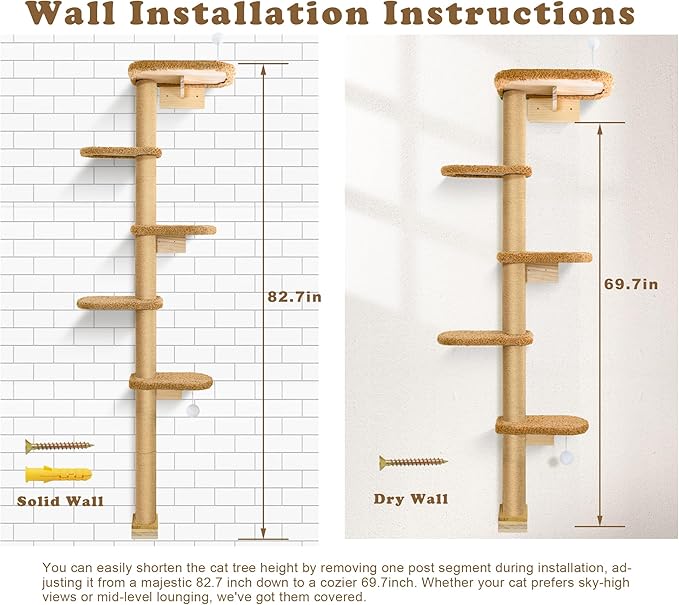 Wall Installation Instructions

82.7in

Solid Wall

69.7in

Dry Wall

You can easily shorten the cat tree height by removing one post segment during installation, adjusting it from a majestic 82.7 inch down to a cozier 69.7inch. Whether your cat prefers sky-high views or mid-level lounging, we've got them covered.