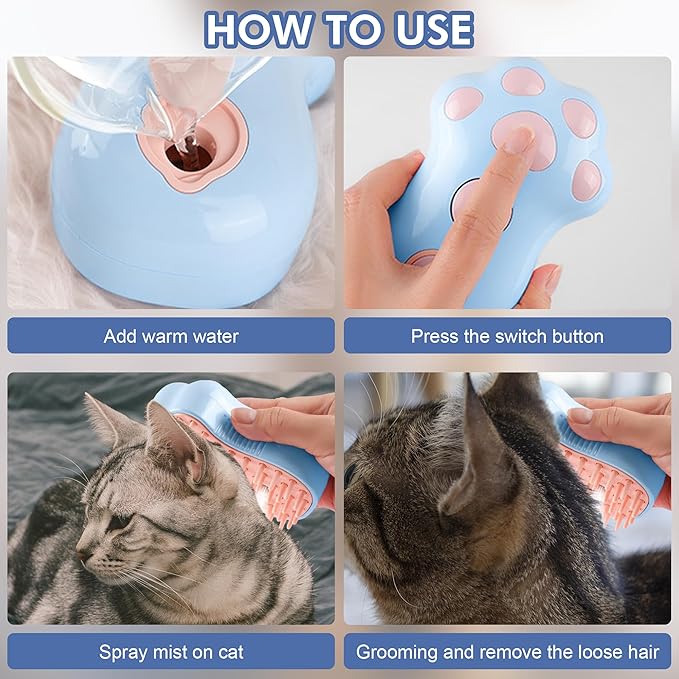 HOW TO USE

Add warm water

Press the switch button

Spray mist on cat

Grooming and remove the loose hair