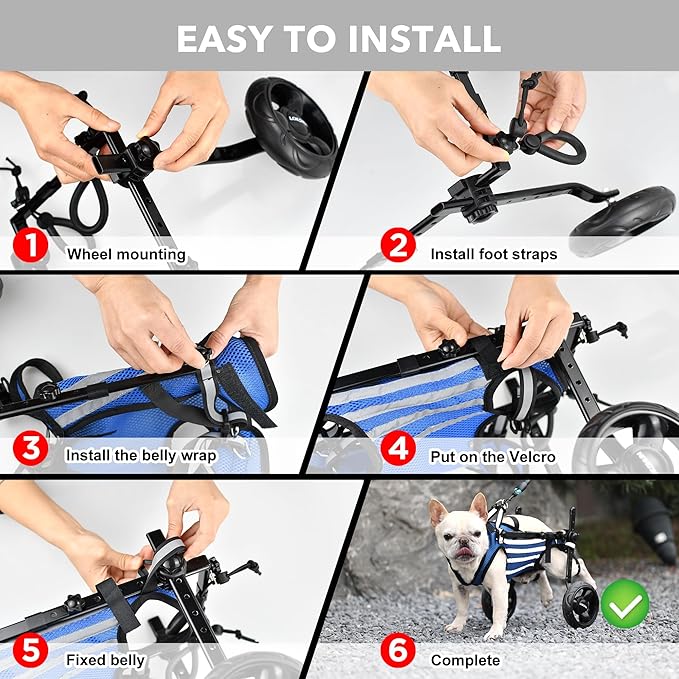 EASY TO INSTALL

1 Wheel mounting

2 Install foot straps

3 Install the belly wrap

4 Put on the Velcro

5 Fixed belly

6 Complete