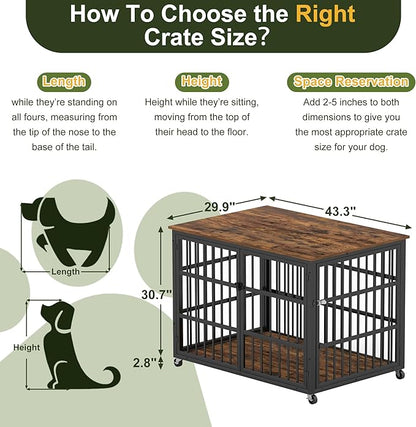 How To Choose the Right Crate Size?

Length
while they're standing on all fours, measuring from the tip of the nose to the base of the tail.

Height
Height while they're sitting, moving from the top of their head to the floor.

Space Reservation
Add 2-5 inches to both dimensions to give you the most appropriate crate size for your dog.

Length

Height

29.9"
43.3"
30.7"
2.8"