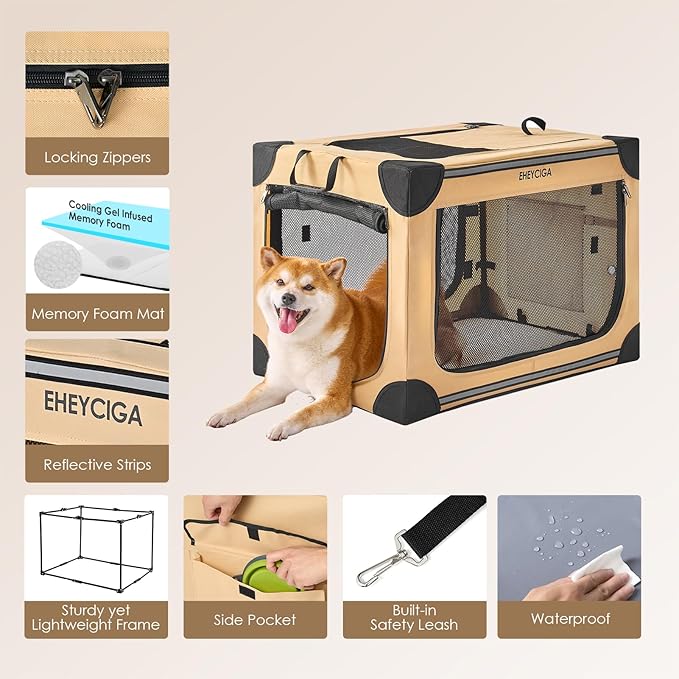 Locking Zippers

Cooling Gel Infused Memory Foam

Memory Foam Mat

EHEYCIGA

Reflective Strips

EHEYCIGA

Sturdy yet Lightweight Frame

Side Pocket

Built-in Safety Leash

Waterproof