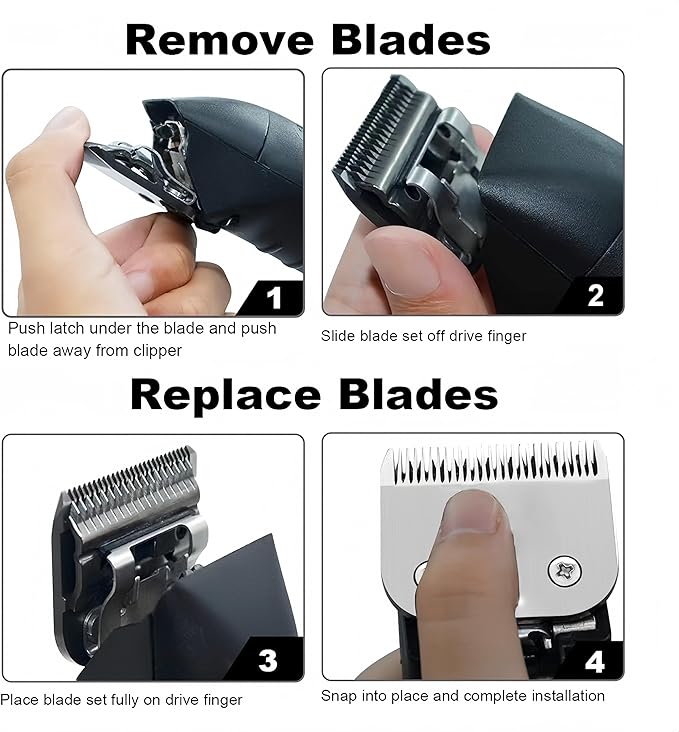 Remove Blades

1

Push latch under the blade and push blade away from clipper

2

Slide blade set off drive finger

Replace Blades

3

Place blade set fully on drive finger

4

Snap into place and complete installation