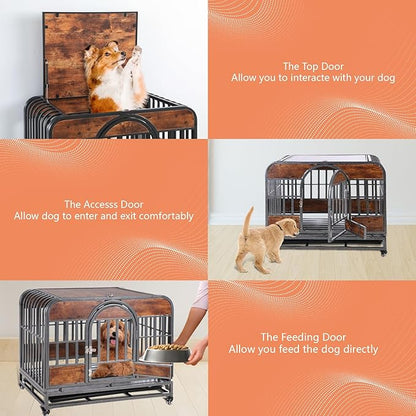 The Top Door
Allow you to interacte with your dog

The Accesss Door
Allow dog to enter and exit comfortably

The Feeding Door
Allow you feed the dog directly