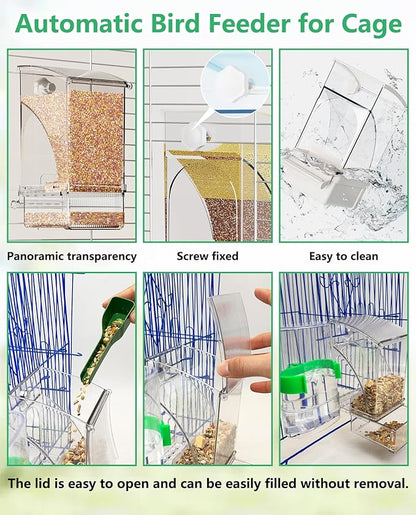 Automatic Bird Feeder for Cage

Panoramic transparency

Screw fixed

Easy to clean

The lid is easy to open and can be easily filled without removal.