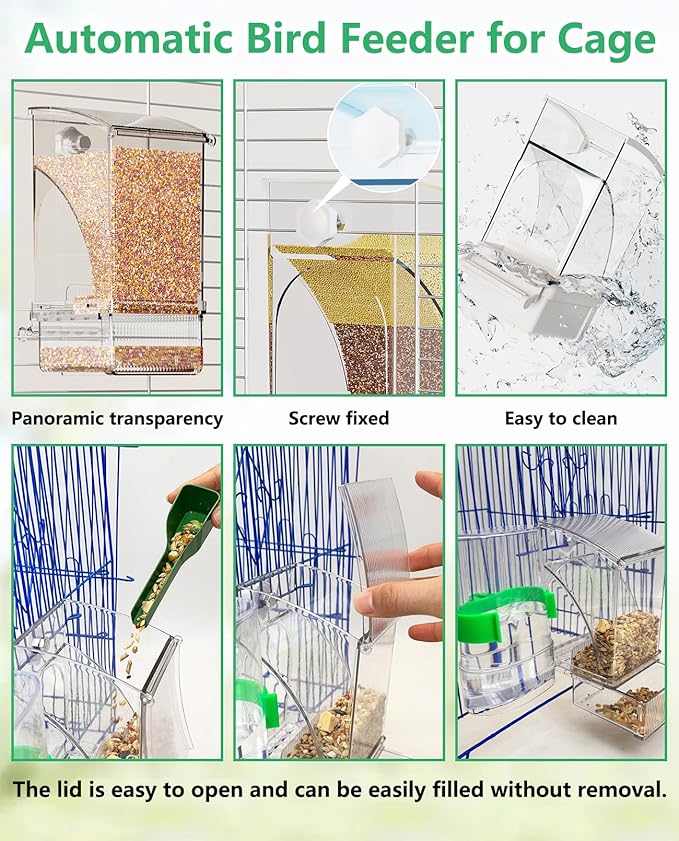 Automatic Bird Feeder for Cage

Panoramic transparency

Screw fixed

Easy to clean

The lid is easy to open and can be easily filled without removal.