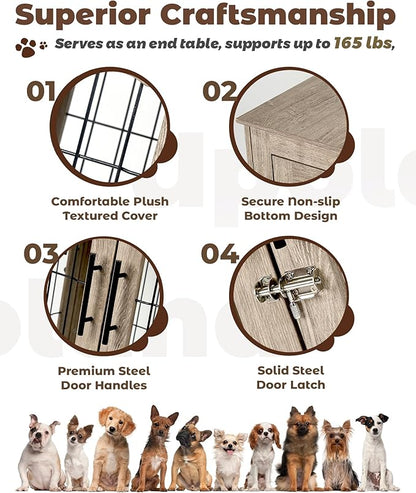 Superior Craftsmanship

Serves as an end table, supports up to 165 lbs,

01

Comfortable Plush Textured Cover

02

Secure Non-slip Bottom Design

03

Premium Steel Door Handles

04

Solid Steel Door Latch