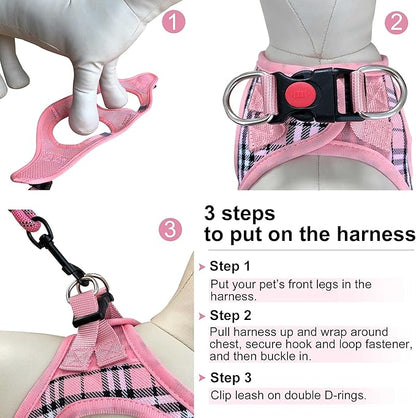 1

2

3

3 steps
to put on the harness

Step 1
Put your pet's front legs in the harness.

Step 2
Pull harness up and wrap around chest, secure hook and loop fastener, and then buckle in.

Step 3
Clip leash on double D-rings.