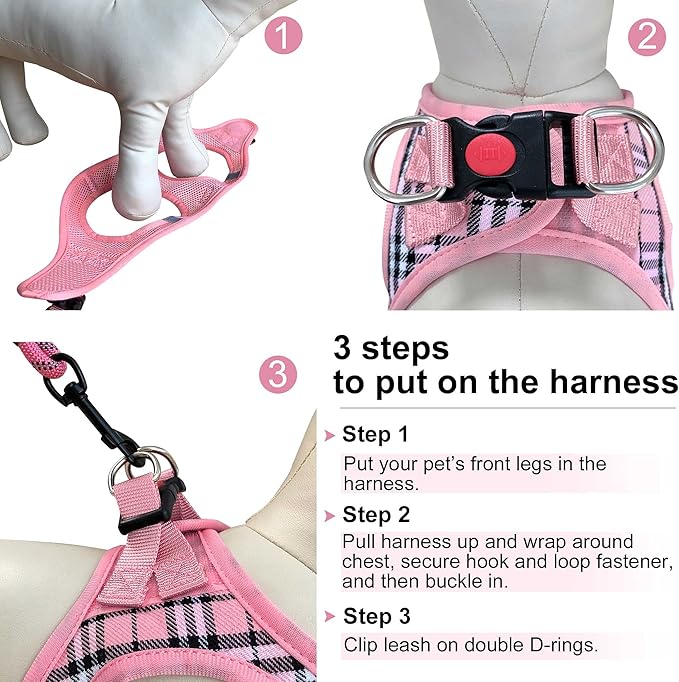 1

2

3

3 steps
to put on the harness

Step 1
Put your pet's front legs in the harness.

Step 2
Pull harness up and wrap around chest, secure hook and loop fastener, and then buckle in.

Step 3
Clip leash on double D-rings.