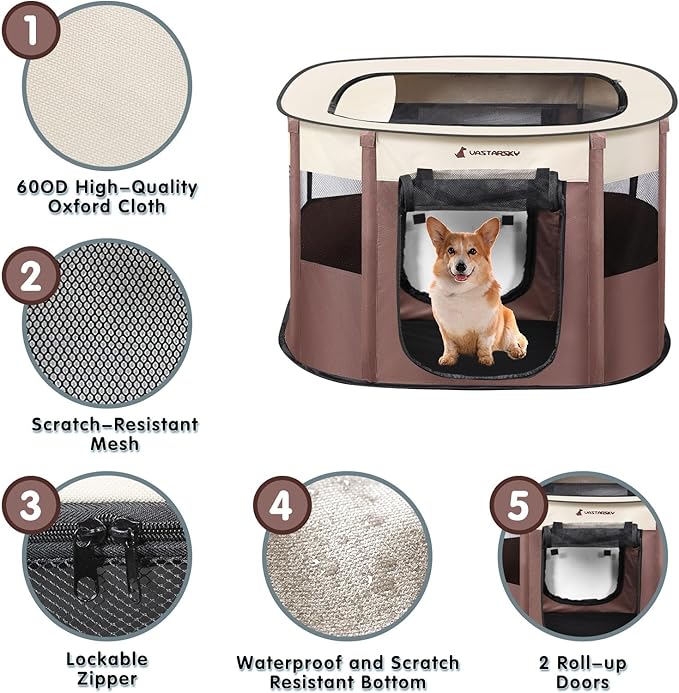 1

600D High-Quality Oxford Cloth

VASTARSKY

2

Scratch-Resistant Mesh

3

Lockable Zipper

4

Waterproof and Scratch Resistant Bottom

5

VASTARSKY

2 Roll-up Doors