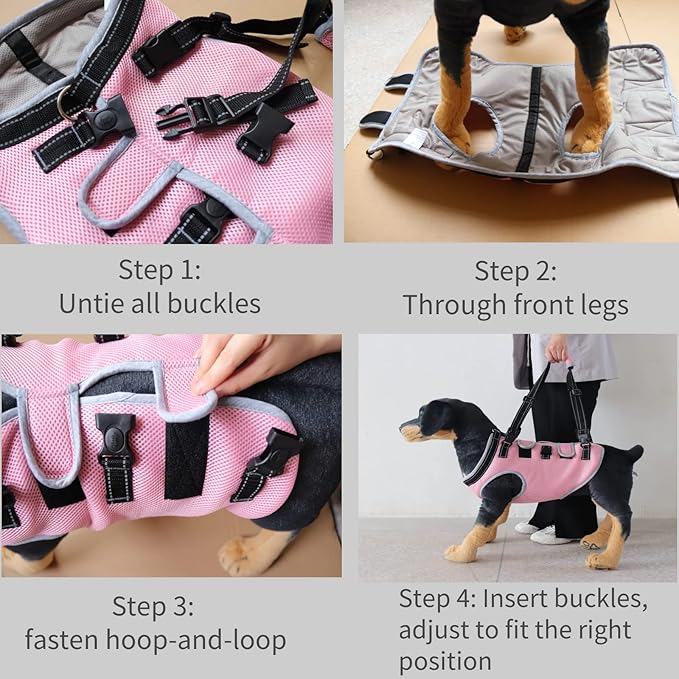 Step 1:
Untie all buckles

Step 2:
Through front legs

Step 3:
fasten hoop-and-loop

Step 4: Insert buckles, adjust to fit the right position