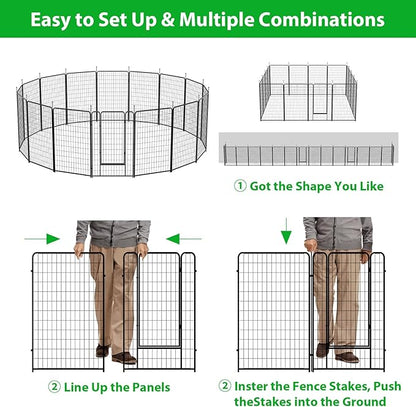 Easy to Set Up & Multiple Combinations

① Got the Shape You Like

② Line Up the Panels

② Inster the Fence Stakes, Push theStakes into the Ground