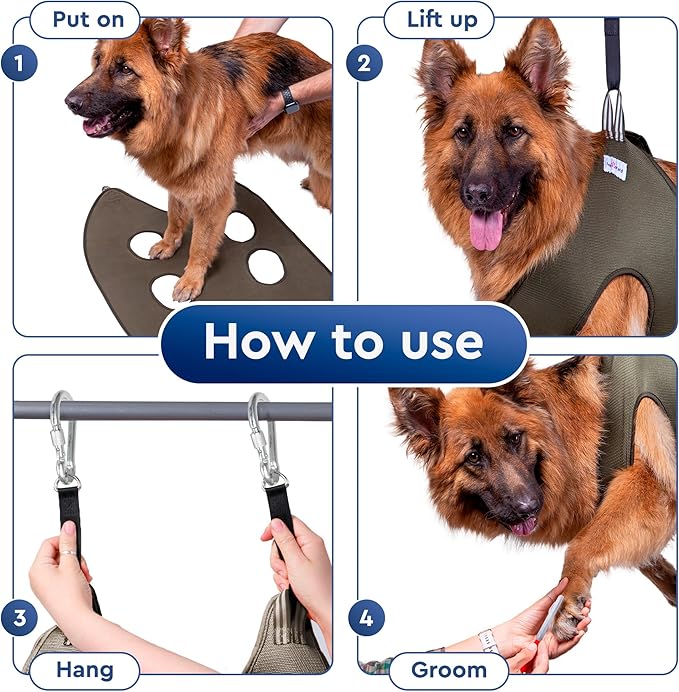 Put on
1

Lift up
2

How to use

3
Hang

4
Groom