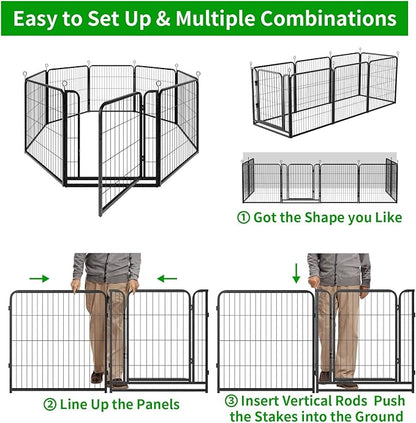 Easy to Set Up & Multiple Combinations

① Got the Shape you Like

② Line Up the Panels

③ Insert Vertical Rods Push the Stakes into the Ground