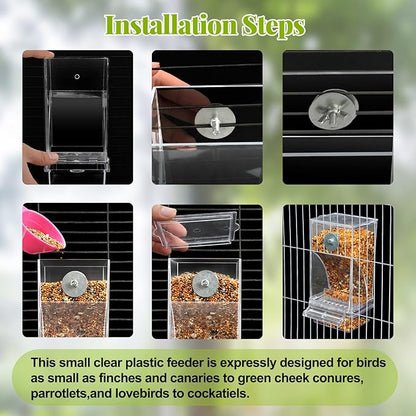 Installation Steps

This small clear plastic feeder is expressly designed for birds as small as finches and canaries to green cheek conures, parrotlets,and lovebirds to cockatiels.