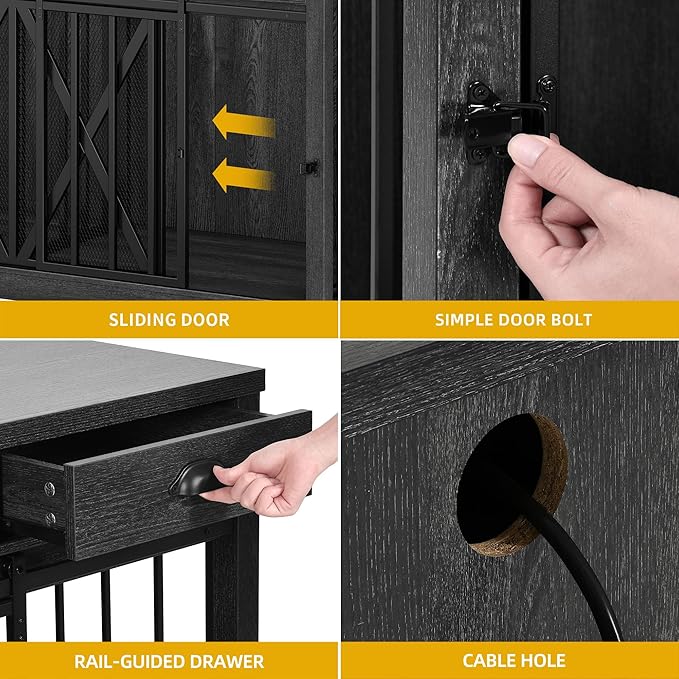 SLIDING DOOR

SIMPLE DOOR BOLT

RAIL-GUIDED DRAWER

CABLE HOLE