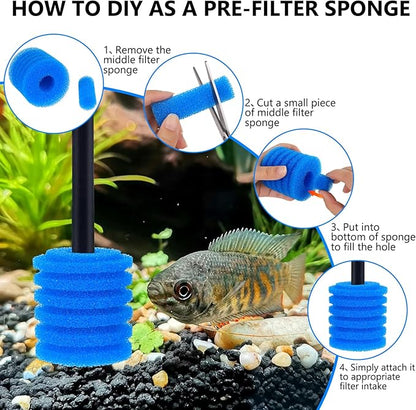 HOW TO DIY AS A PRE-FILTER SPONGE

1、Remove the middle filter sponge

2、Cut a small piece of middle filter sponge

3、Put into bottom of sponge to fill the hole

4、Simply attach it to appropriate filter intake