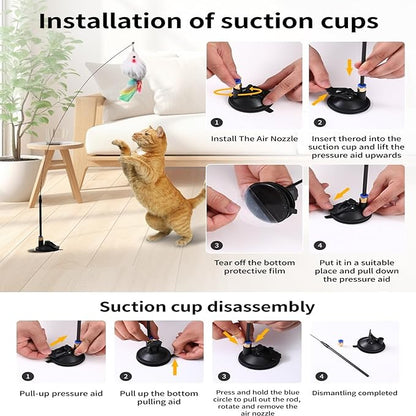 Installation of suction cups

1
Install The Air Nozzle

2
Insert therod into the suction cup and lift the pressure aid upwards

3
Tear off the bottom protective film

4
Put it in a suitable place and pull down the pressure aid

Suction cup disassembly

1
Pull-up pressure aid

2
Pull up the bottom pulling aid

3
Press and hold the blue circle to pull out the rod, rotate and remove the air nozzle

4
Dismantling completed