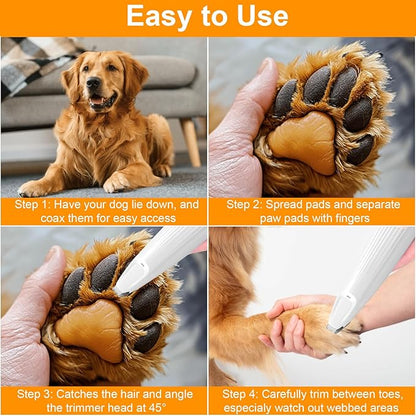 Easy to Use

Step 1: Have your dog lie down, and coax them for easy access

Step 2: Spread pads and separate paw pads with fingers

Step 3: Catches the hair and angle the trimmer head at 45°

Step 4: Carefully trim between toes, especialy watch out webbed areas