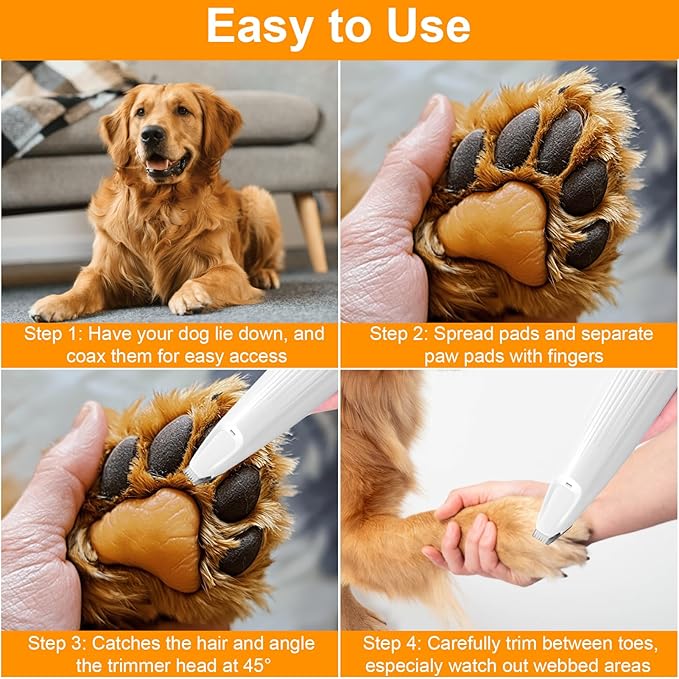 Easy to Use

Step 1: Have your dog lie down, and coax them for easy access

Step 2: Spread pads and separate paw pads with fingers

Step 3: Catches the hair and angle the trimmer head at 45°

Step 4: Carefully trim between toes, especialy watch out webbed areas