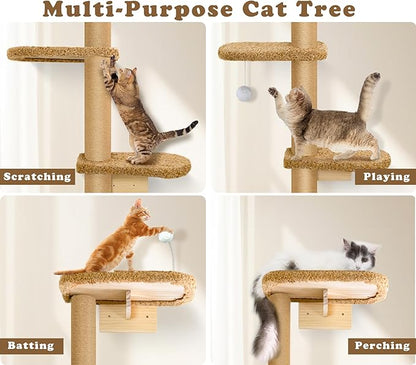 Multi-Purpose Cat Tree

Scratching

Playing

Batting

Perching