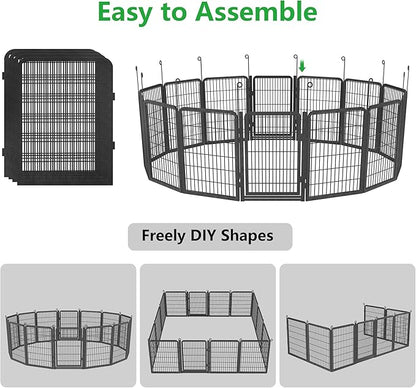 Easy to Assemble

Freely DIY Shapes