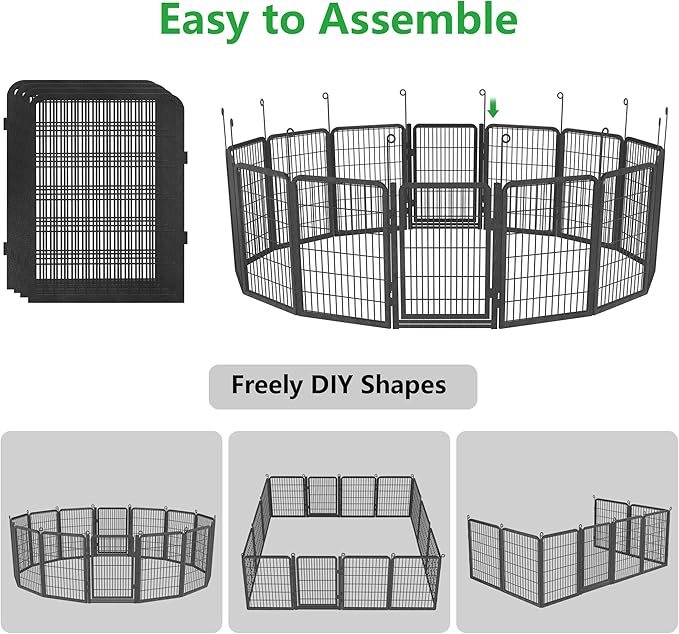 Easy to Assemble

Freely DIY Shapes