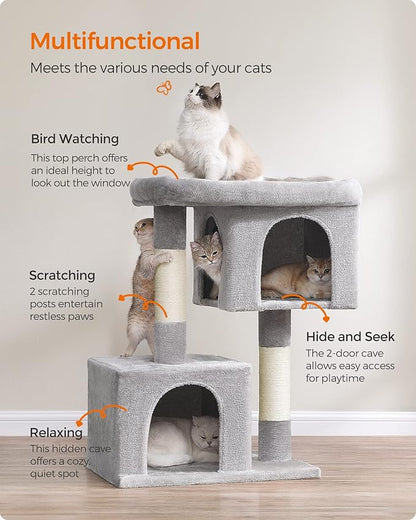 Multifunctional
Meets the various needs of your cats

Bird Watching
This top perch offers an ideal height to look out the window

Scratching
2 scratching posts entertain restless paws

Hide and Seek
The 2-door cave allows easy access for playtime

Relaxing
This hidden cave offers a cozy, quiet spot