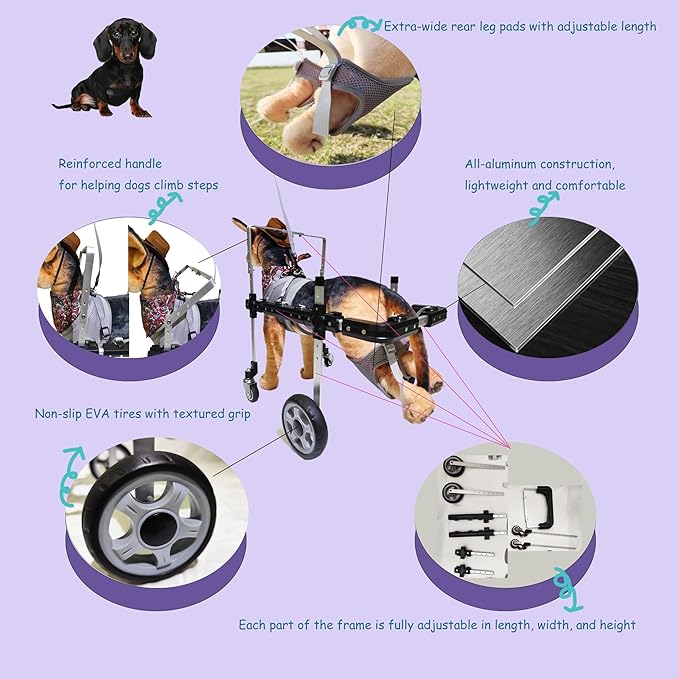 Extra-wide rear leg pads with adjustable length

Reinforced handle
for helping dogs climb steps

All-aluminum construction,
lightweight and comfortable

Non-slip EVA tires with textured grip

Each part of the frame is fully adjustable in length, width, and height