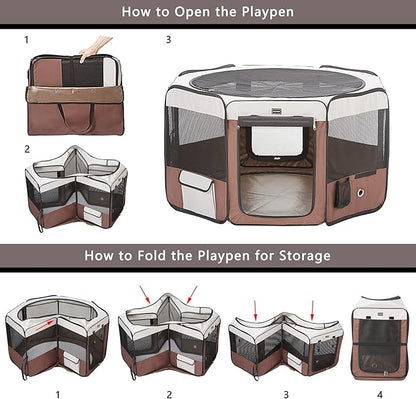 How to Open the Playpen

1

3

2

How to Fold the Playpen for Storage

1

2

3

4