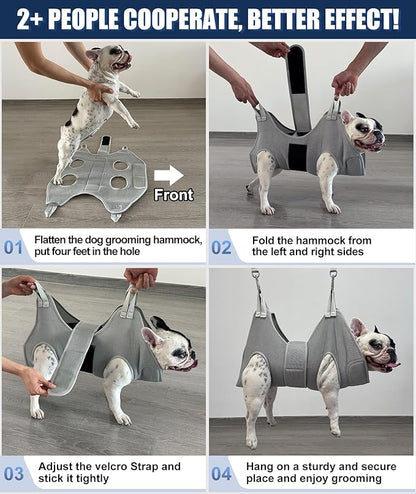 2+ PEOPLE COOPERATE, BETTER EFFECT!

Front

01 Flatten the dog grooming hammock, put four feet in the hole

02 Fold the hammock from the left and right sides

03 Adjust the velcro Strap and stick it tightly

04 Hang on a sturdy and secure place and enjoy grooming