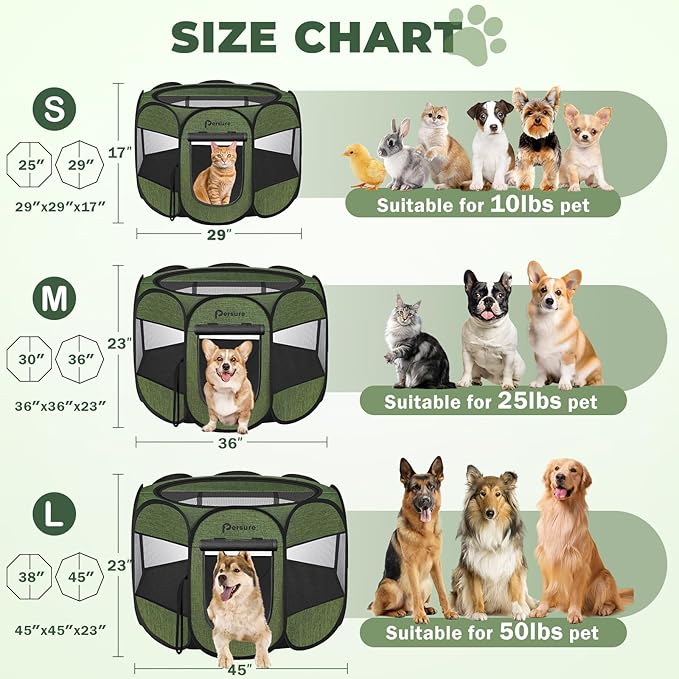 SIZE CHART

S
25″ 29″
29″x29″x17″
17″
Persure
29″
Suitable for 10lbs pet

M
30″ 36″
36″x36″x23″
23″
Persure
36″
Suitable for 25lbs pet

L
38″ 45″
45″x45″x23″
23″
Persure
45″
Suitable for 50lbs pet