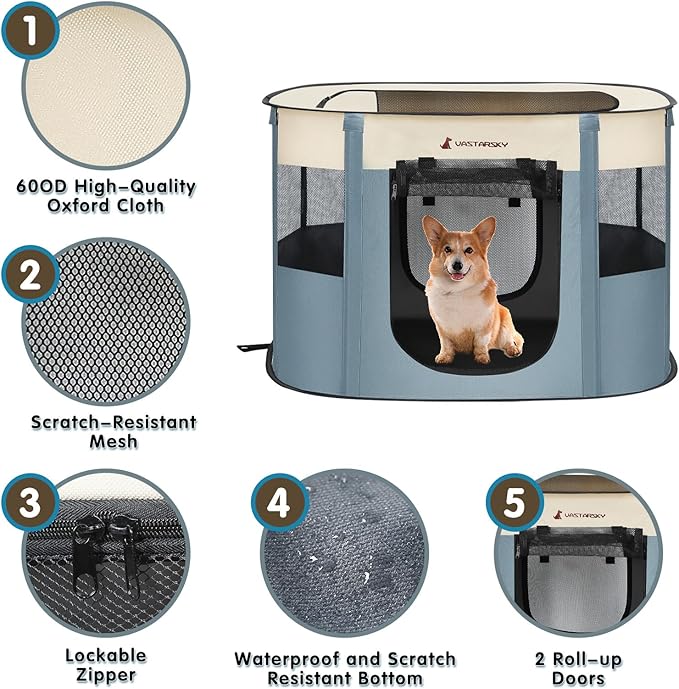 1

600D High-Quality Oxford Cloth

VASTARSKY

2

Scratch-Resistant Mesh

3

Lockable Zipper

4

Waterproof and Scratch Resistant Bottom

5

VASTARSKY

2 Roll-up Doors