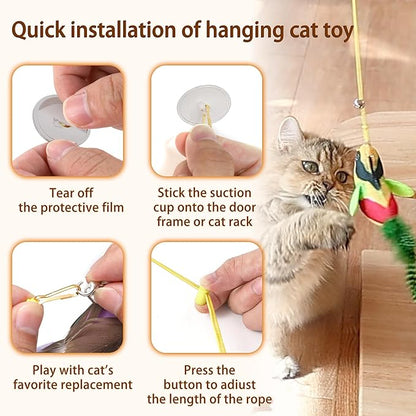 Quick installation of hanging cat toy

Tear off the protective film

Stick the suction cup onto the door frame or cat rack

Play with cat's favorite replacement

Press the button to adiust the length of the rope